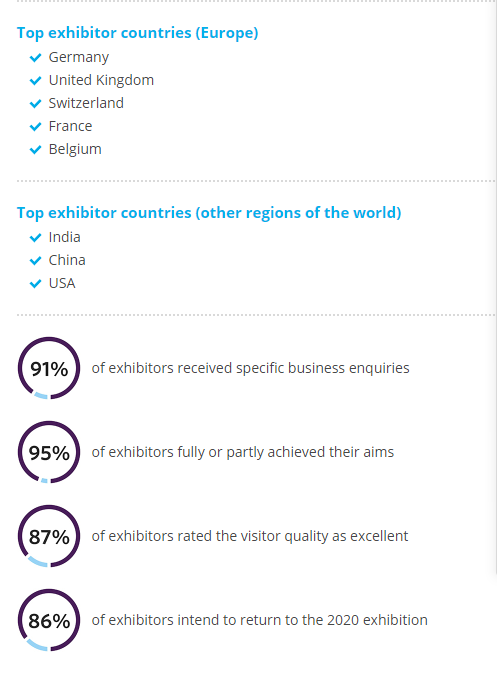 Top exhibitor countries (Europe)
Germany
United Kingdom
Switzerland
France
Belgium

Top exhibitor countries (other regions of the world)
India
China
USA

91% of exhibitors received specific business enquiries

95% of exhibitors fully or partly achieved their aims

87% of exhibitors rated the visitor quality as excellent

86% of exhibitors intend to return to the 2020 exhibition